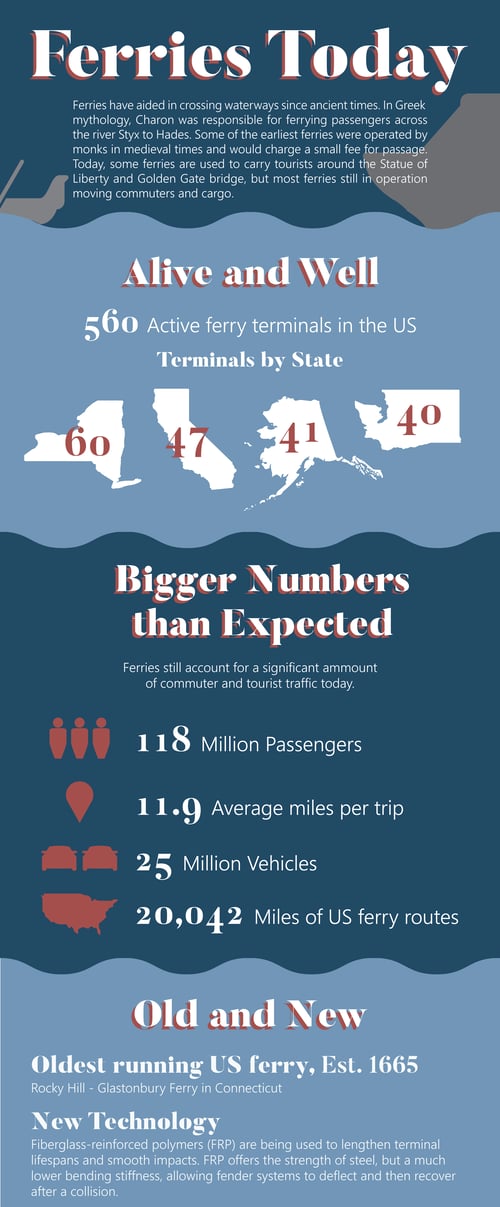 Ferries Today

Ferries have aided in crossing waterways since ancient times. In Greek mythology, Charon was responsible for ferrying passengers across the river Styx to Hades. Some of the earliest ferries were operated by monks in medieval times and would charge a small fee for passage. Today, some ferries are used to carry tourists around the Statue of Liberty and Golden Gate bridge, but most ferries still in operation moving commuters and cargo.

Alive and Well

560 Active ferry terminals in the US

Terminals by State

60

47

41

40

Bigger Numbers than Expected

Ferries still account for a significant ammount of commuter and tourist traffic today.

118 Million Passengers

11.9 Average miles per trip

25 Million Vehicles

20,042 Miles of US ferry routes

Old and New

Oldest running US ferry, Est. 1665

Rocky Hill - Glastonbury Ferry in Connecticut

New Technology

Fiberglass-reinforced polymers (FRP) are being used to lengthen terminal lifespans and smooth impacts. FRP offers the strength of steel, but a much lower bending stiffness, allowing fender systems to deflect and then recover after a collision.